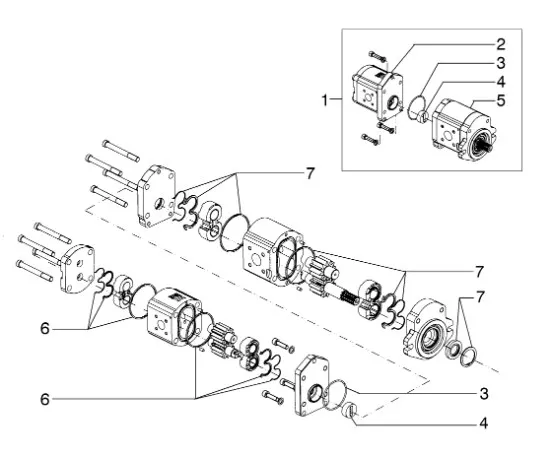 2
3
4
1
5
7
7
7
6
6
3
4